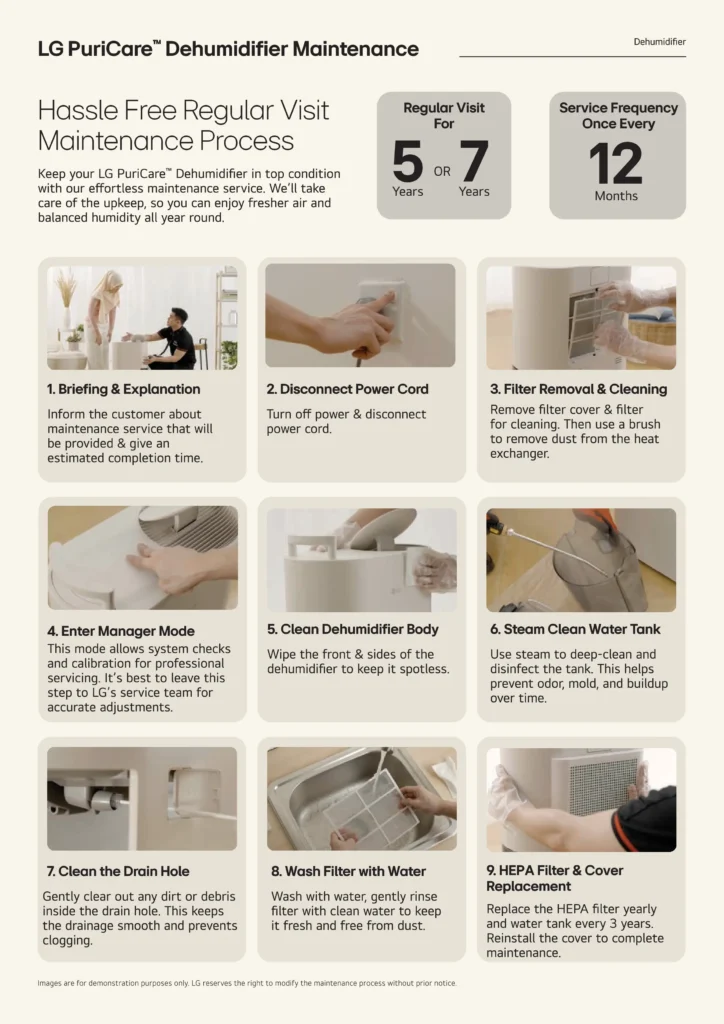 LG PuriCare™ Dehumidifier Maintenance

Dehumidifier

Hassle Free Regular Visit Maintenance Process

Keep your LG PuriCare™ Dehumidifier in top condition with our effortless maintenance service. We'll take care of the upkeep, so you can enjoy fresher air and balanced humidity all year round.

Regular Visit For
5 Years OR 7 Years

Service Frequency Once Every
12 Months

1. Briefing & Explanation
Inform the customer about maintenance service that will be provided & give an estimated completion time.

2. Disconnect Power Cord
Turn off power & disconnect power cord.

3. Filter Removal & Cleaning
Remove filter cover & filter for cleaning. Then use a brush to remove dust from the heat exchanger.

4. Enter Manager Mode
This mode allows system checks and calibration for professional servicing. It's best to leave this step to LG's service team for accurate adjustments.

5. Clean Dehumidifier Body
Wipe the front & sides of the dehumidifier to keep it spotless.

6. Steam Clean Water Tank
Use steam to deep-clean and disinfect the tank. This helps prevent odor, mold, and buildup over time.

7. Clean the Drain Hole
Gently clear out any dirt or debris inside the drain hole. This keeps the drainage smooth and prevents clogging.

8. Wash Filter with Water
Wash with water, gently rinse filter with clean water to keep it fresh and free from dust.

9. HEPA Filter & Cover Replacement
Replace the HEPA filter yearly and water tank every 3 years. Reinstall the cover to complete maintenance.

Images are for demonstration purposes only. LG reserves the right to modify the maintenance process without prior notice.