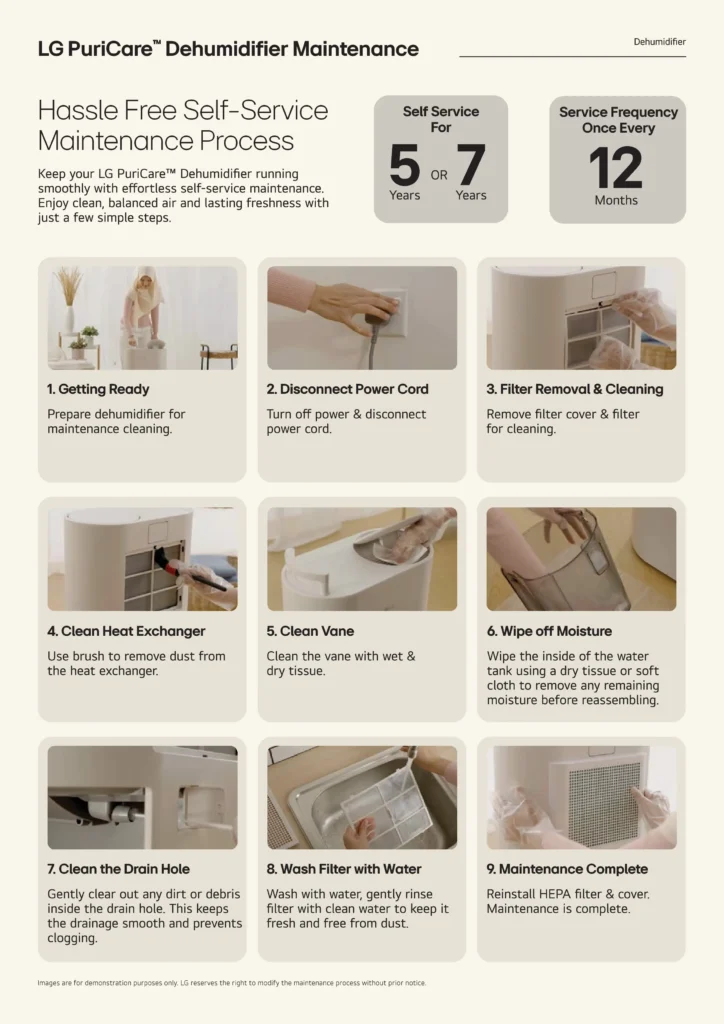 LG PuriCare™ Dehumidifier Maintenance

Dehumidifier

Hassle Free Self-Service Maintenance Process

Keep your LG PuriCare™ Dehumidifier running smoothly with effortless self-service maintenance. Enjoy clean, balanced air and lasting freshness with just a few simple steps.

Self Service For
5 Years OR 7 Years

Service Frequency Once Every
12 Months

1. Getting Ready
Prepare dehumidifier for maintenance cleaning.

2. Disconnect Power Cord
Turn off power & disconnect power cord.

3. Filter Removal & Cleaning
Remove filter cover & filter for cleaning.

4. Clean Heat Exchanger
Use brush to remove dust from the heat exchanger.

5. Clean Vane
Clean the vane with wet & dry tissue.

6. Wipe off Moisture
Wipe the inside of the water tank using a dry tissue or soft cloth to remove any remaining moisture before reassembling.

7. Clean the Drain Hole
Gently clear out any dirt or debris inside the drain hole. This keeps the drainage smooth and prevents clogging.

8. Wash Filter with Water
Wash with water, gently rinse filter with clean water to keep it fresh and free from dust.

9. Maintenance Complete
Reinstall HEPA filter & cover. Maintenance is complete.

Images are for demonstration purposes only. LG reserves the right to modify the maintenance process without prior notice.