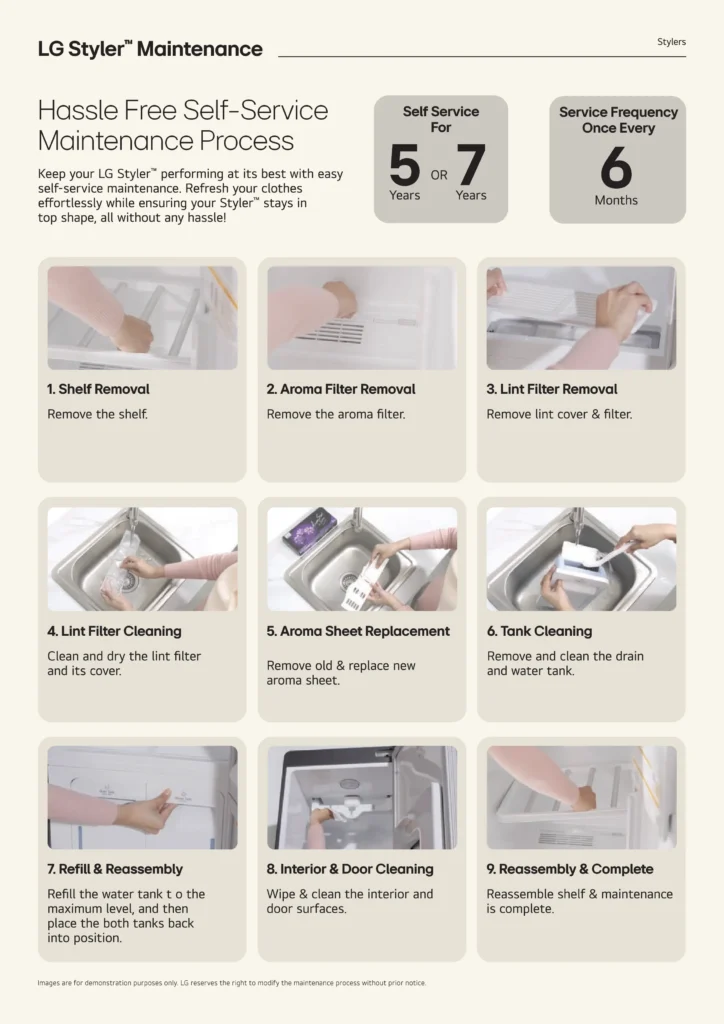 LG Styler™ Maintenance

Stylers

Hassle Free Self-Service Maintenance Process

Keep your LG Styler™ performing at its best with easy self-service maintenance. Refresh your clothes effortlessly while ensuring your Styler™ stays in top shape, all without any hassle!

Self Service For
5 Years OR 7 Years

Service Frequency Once Every
6 Months

1. Shelf Removal
Remove the shelf.

2. Aroma Filter Removal
Remove the aroma filter.

3. Lint Filter Removal
Remove lint cover & filter.

4. Lint Filter Cleaning
Clean and dry the lint filter and its cover.

5. Aroma Sheet Replacement
Remove old & replace new aroma sheet.

6. Tank Cleaning
Remove and clean the drain and water tank.

7. Refill & Reassembly
Refill the water tank t o the maximum level, and then place the both tanks back into position.

8. Interior & Door Cleaning
Wipe & clean the interior and door surfaces.

9. Reassembly & Complete
Reassemble shelf & maintenance is complete.

Images are for demonstration purposes only. LG reserves the right to modify the maintenance process without prior notice.