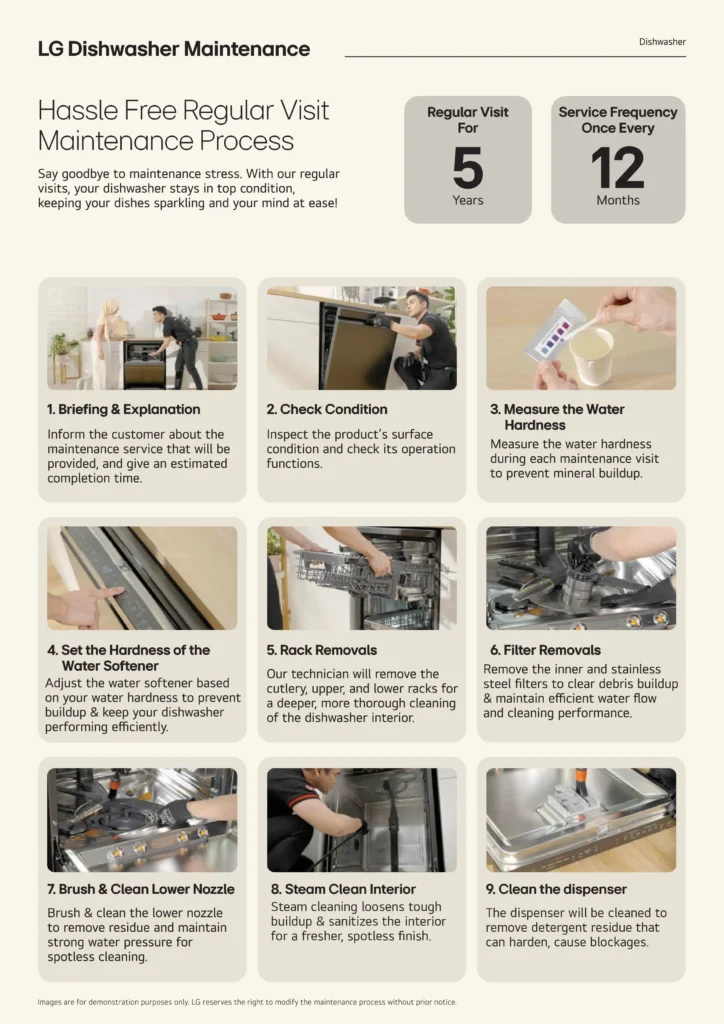 LG Dishwasher Maintenance

Dishwasher

Hassle Free Regular Visit Maintenance Process

Say goodbye to maintenance stress. With our regular visits, your dishwasher stays in top condition, keeping your dishes sparkling and your mind at ease!

Regular Visit For
5
Years

Service Frequency Once Every
12
Months

1. Briefing & Explanation
Inform the customer about the maintenance service that will be provided, and give an estimated completion time.

2. Check Condition
Inspect the product's surface condition and check its operation functions.

3. Measure the Water Hardness
Measure the water hardness during each maintenance visit to prevent mineral buildup.

4. Set the Hardness of the Water Softener
Adjust the water softener based on your water hardness to prevent buildup & keep your dishwasher performing efficiently.

5. Rack Removals
Our technician will remove the cutlery, upper, and lower racks for a deeper, more thorough cleaning of the dishwasher interior.

6. Filter Removals
Remove the inner and stainless steel filters to clear debris buildup & maintain efficient water flow and cleaning performance.

7. Brush & Clean Lower Nozzle
Brush & clean the lower nozzle to remove residue and maintain strong water pressure for spotless cleaning.

8. Steam Clean Interior
Steam cleaning loosens tough buildup & sanitizes the interior for a fresher, spotless finish.

9. Clean the dispenser
The dispenser will be cleaned to remove detergent residue that can harden, cause blockages.

Images are for demonstration purposes only. LG reserves the right to modify the maintenance process without prior notice.