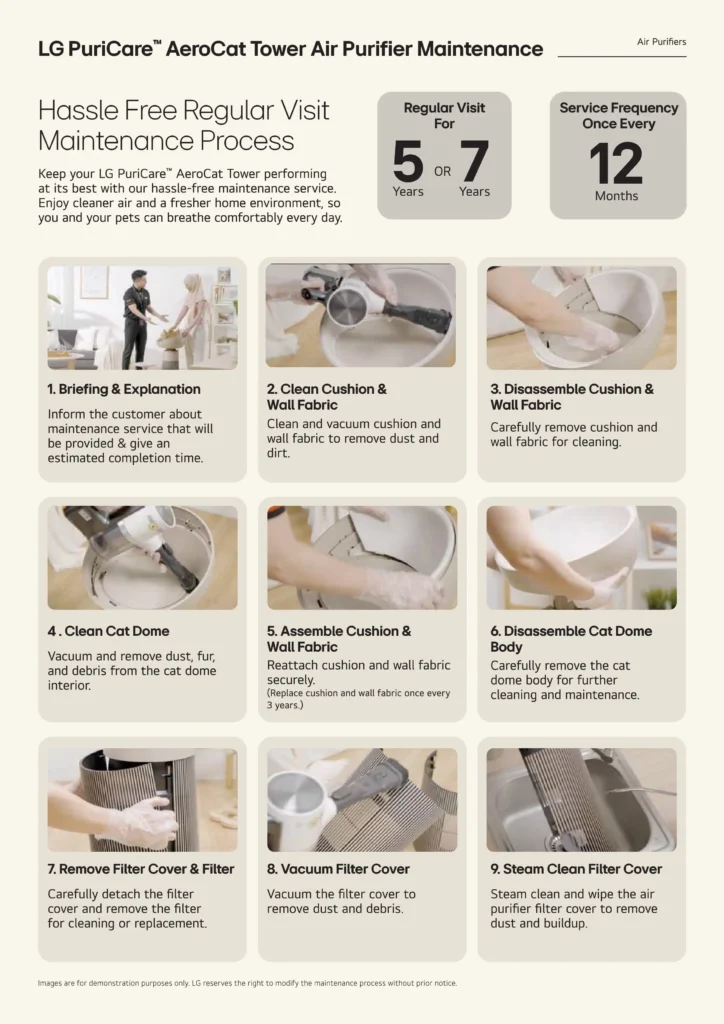 LG PuriCare™ AeroCat Tower Air Purifier Maintenance

Air Purifiers

Hassle Free Regular Visit Maintenance Process

Keep your LG PuriCare™ AeroCat Tower performing at its best with our hassle-free maintenance service. Enjoy cleaner air and a fresher home environment, so you and your pets can breathe comfortably every day.

Regular Visit For
5 Years OR 7 Years

Service Frequency Once Every
12 Months

1. Briefing & Explanation
Inform the customer about maintenance service that will be provided & give an estimated completion time.

2. Clean Cushion & Wall Fabric
Clean and vacuum cushion and wall fabric to remove dust and dirt.

3. Disassemble Cushion & Wall Fabric
Carefully remove cushion and wall fabric for cleaning.

4 . Clean Cat Dome
Vacuum and remove dust, fur, and debris from the cat dome interior.

5. Assemble Cushion & Wall Fabric
Reattach cushion and wall fabric securely.
(Replace cushion and wall fabric once every 3 years.)

6. Disassemble Cat Dome Body
Carefully remove the cat dome body for further cleaning and maintenance.

7. Remove Filter Cover & Filter
Carefully detach the filter cover and remove the filter for cleaning or replacement.

8. Vacuum Filter Cover
Vacuum the filter cover to remove dust and debris.

9. Steam Clean Filter Cover
Steam clean and wipe the air purifier filter cover to remove dust and buildup.

Images are for demonstration purposes only. LG reserves the right to modify the maintenance process without prior notice.