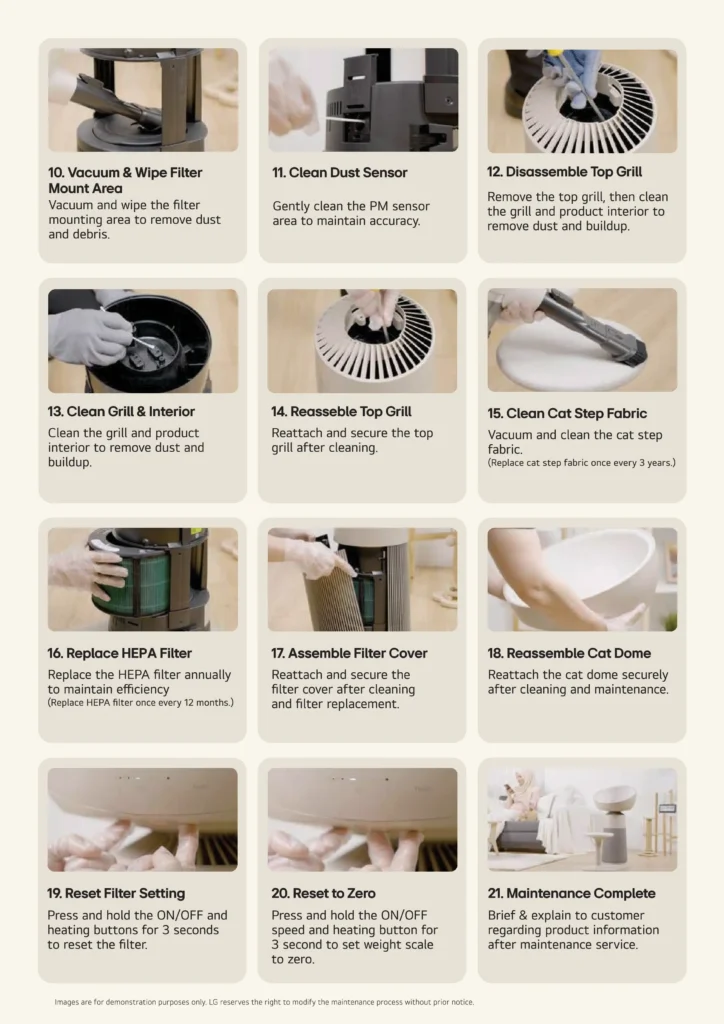 10. Vacuum & Wipe Filter Mount Area
Vacuum and wipe the filter mounting area to remove dust and debris.

11. Clean Dust Sensor
Gently clean the PM sensor area to maintain accuracy.

12. Disassemble Top Grill
Remove the top grill, then clean the grill and product interior to remove dust and buildup.

13. Clean Grill & Interior
Clean the grill and product interior to remove dust and buildup.

14. Reasseble Top Grill
Reattach and secure the top grill after cleaning.

15. Clean Cat Step Fabric
Vacuum and clean the cat step fabric.
(Replace cat step fabric once every 3 years.)

16. Replace HEPA Filter
Replace the HEPA filter annually to maintain efficiency
(Replace HEPA filter once every 12 months.)

17. Assemble Filter Cover
Reattach and secure the filter cover after cleaning and filter replacement.

18. Reassemble Cat Dome
Reattach the cat dome securely after cleaning and maintenance.

19. Reset Filter Setting
Press and hold the ON/OFF and heating buttons for 3 seconds to reset the filter.

20. Reset to Zero
Press and hold the ON/OFF speed and heating button for 3 second to set weight scale to zero.

21. Maintenance Complete
Brief & explain to customer regarding product information after maintenance service.

Images are for demonstration purposes only. LG reserves the right to modify the maintenance process without prior notice.